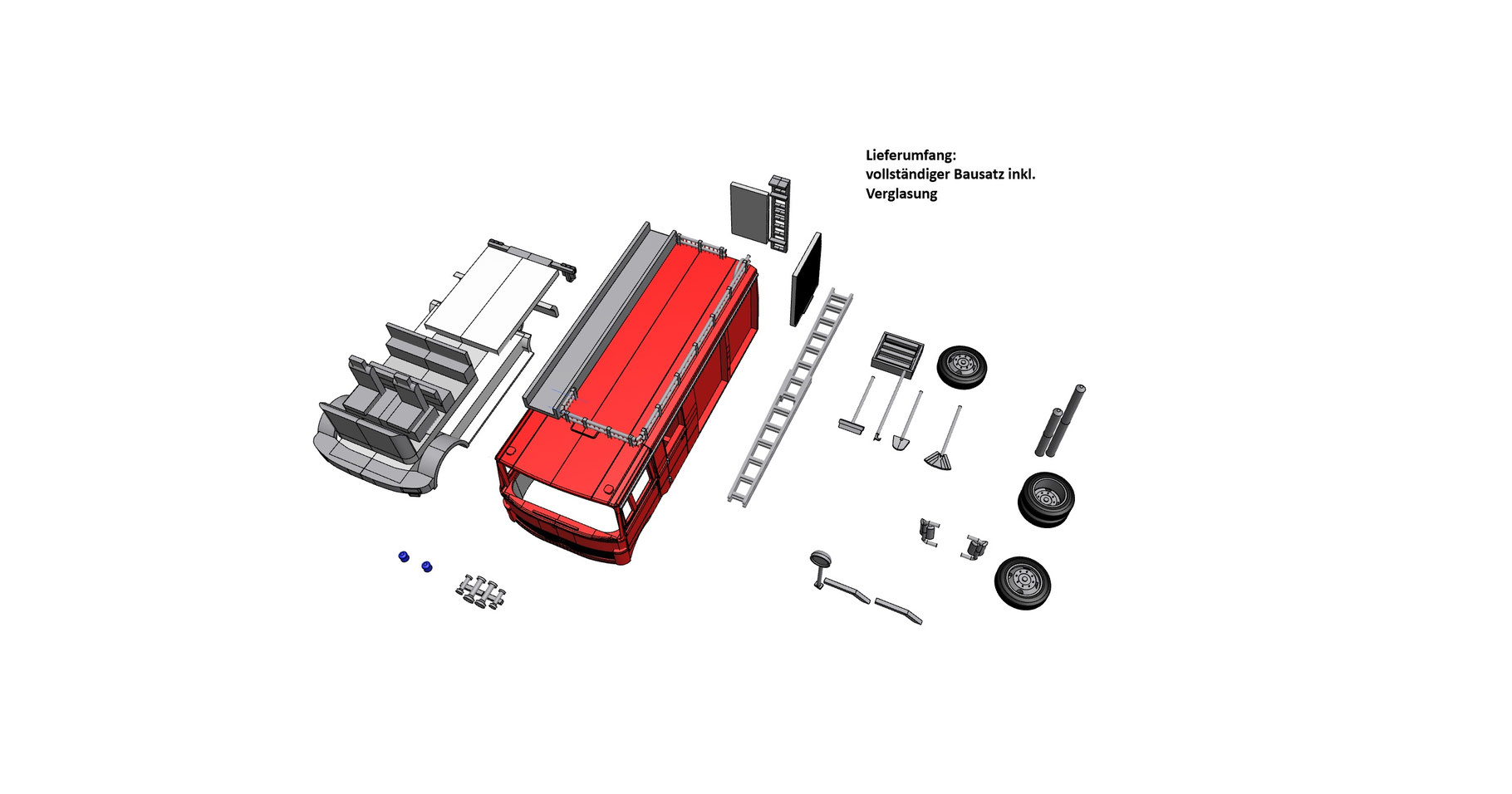 Lieferumfang:
vollständiger Bausatz inkl.
Verglasung